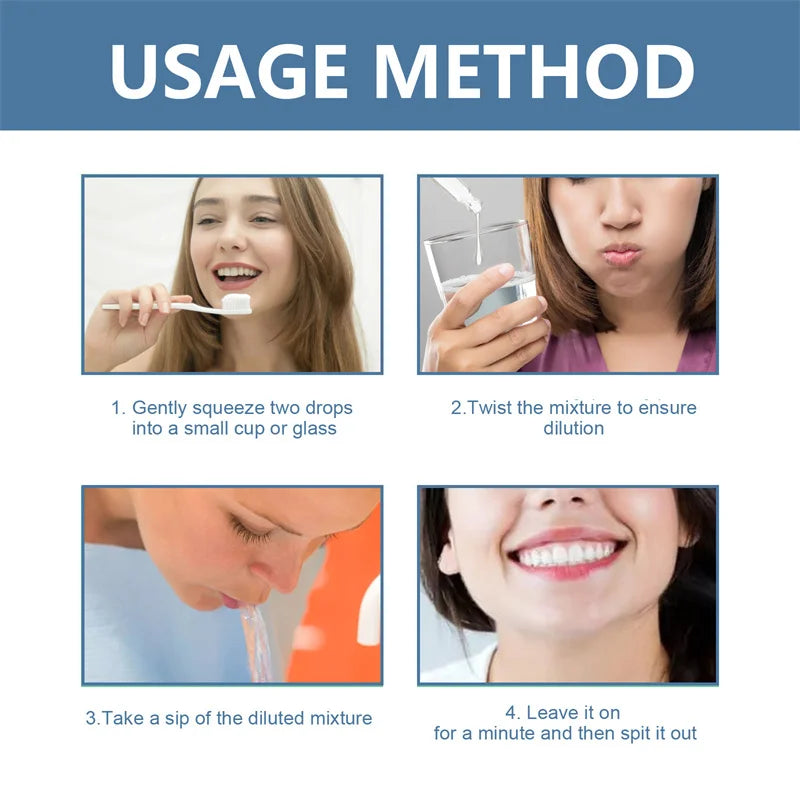 USAGE METHOD

1. Gently squeeze two drops into a small cup or glass

2.Twist the mixture to ensure dilution

3.Take a sip of the diluted mixture

4. Leave it on for a minute and then spit it out